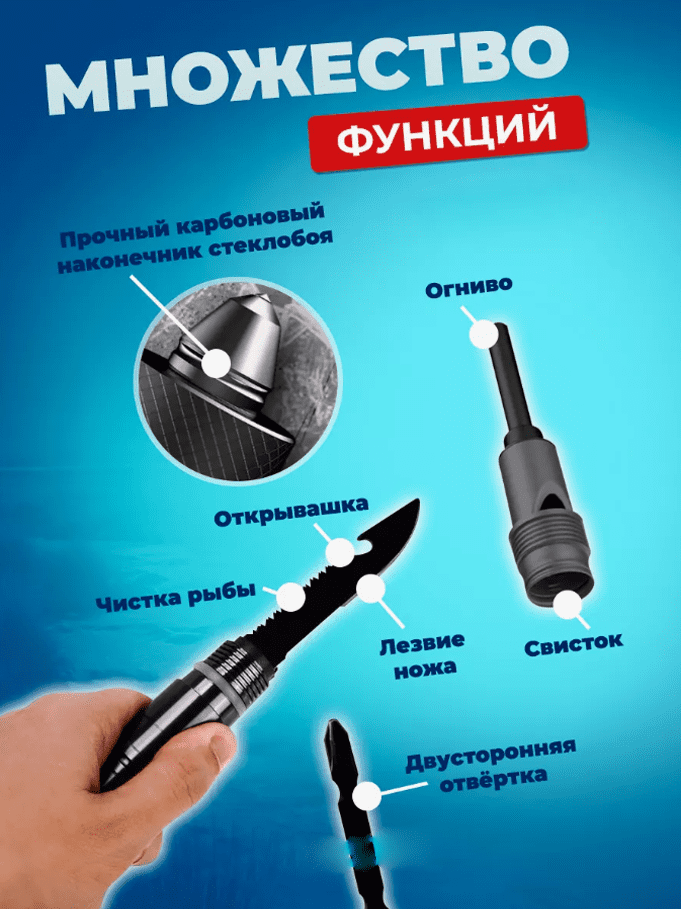 МНОЖЕСТВО
ФУНКЦИЙ

Прочный карбоновый наконечник стеклобоя

Огниво

Открывашка

Чистка рыбы

Лезвие ножа

Свисток

Двусторонняя отвёртка